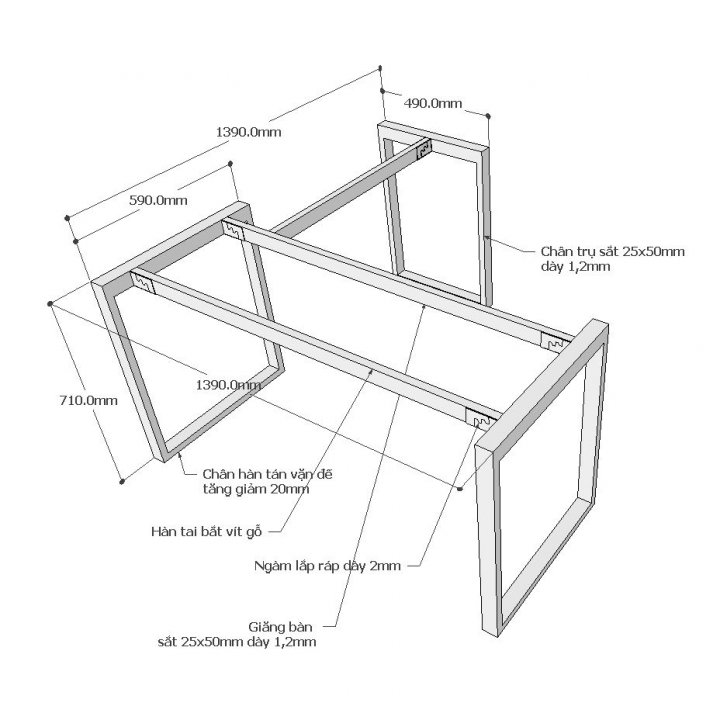 490.0mm

1390.0mm

590.0mm

Chân trụ sắt 25x50mm dày 1,2mm

1390.0mm

710.0mm

Chân hàn tán vặn đế tăng giảm 20mm

Hàn tai bắt vít gỗ

Ngàm lắp ráp dày 2mm

Giằng bàn sắt 25x50mm dày 1,2mm