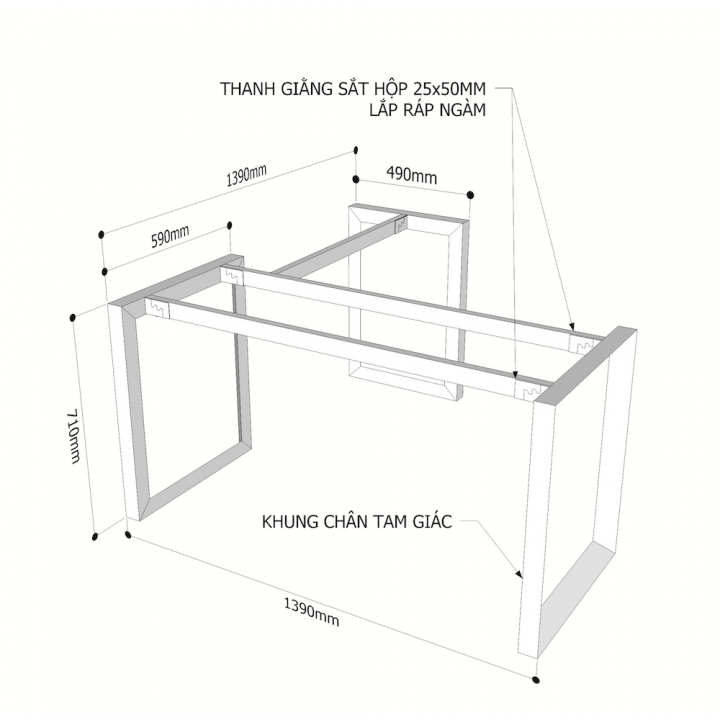 THANH GIẰNG SẮT HỘP 25x50MM
LẮP RÁP NGÀM

1390mm

490mm

590mm

710mm

KHUNG CHÂN TAM GIÁC

1390mm